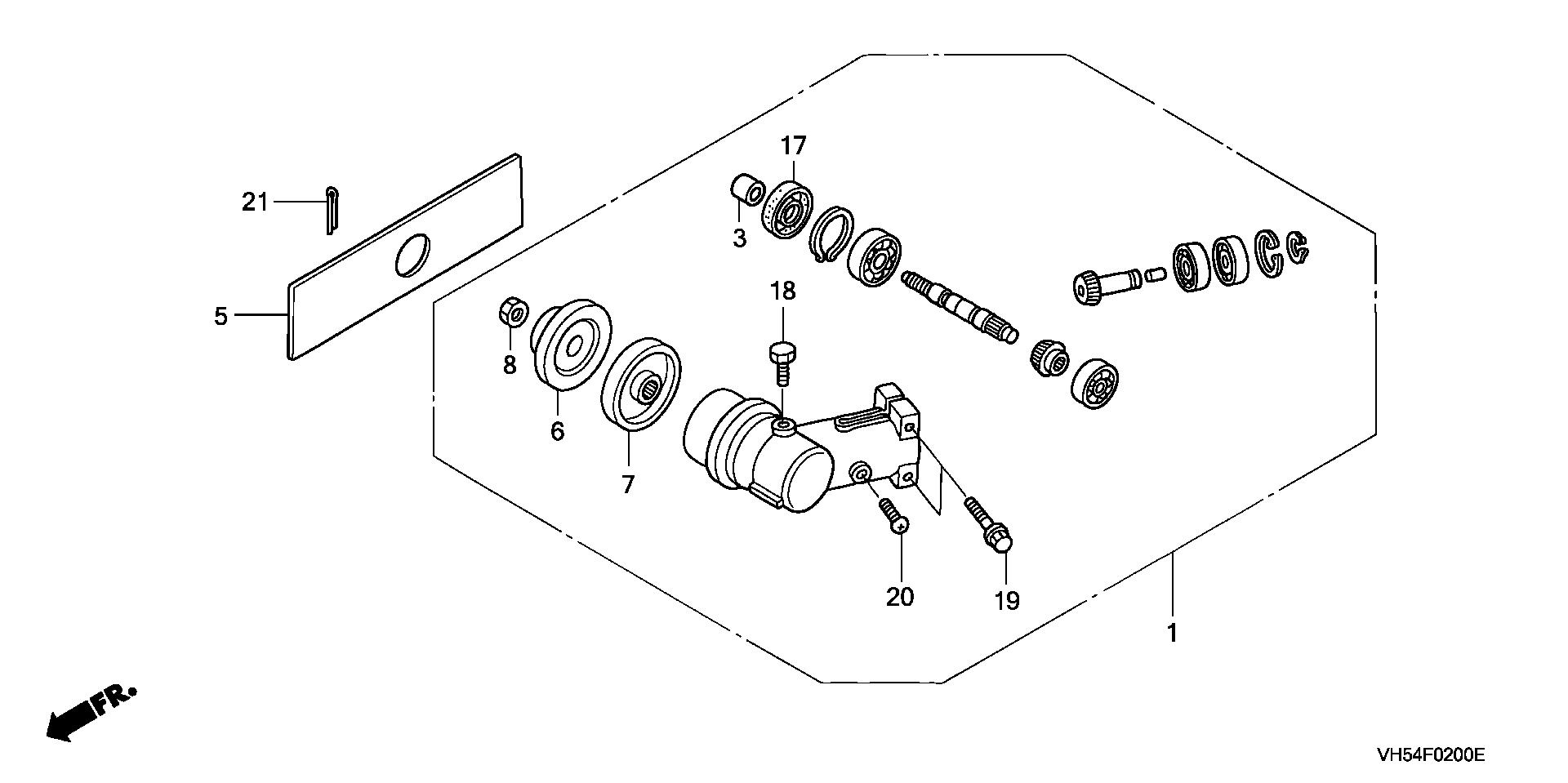 17
21
3
18
5
8
6
7
20
19
1
FR.
VH54F0200E